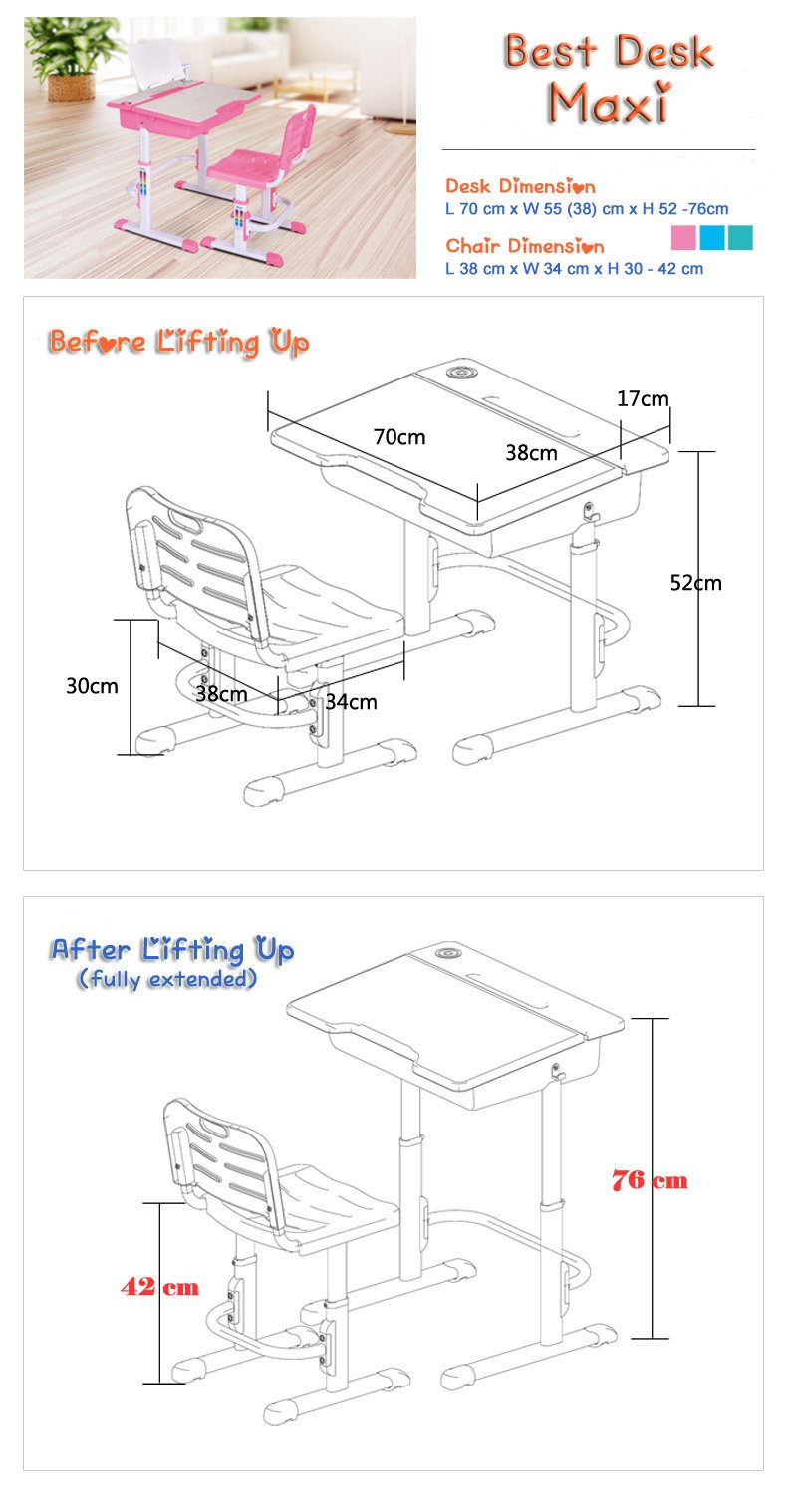 Best Desk Maxi

Desk Dimension
L 70 cm x W 55 (38) cm x H 52 -76cm

Chair Dimension
L 38 cm x W 34 cm x H 30 - 42 cm

Before Lifting Up

70cm
38cm
17cm
52cm
30cm
38cm
34cm

After Lifting Up
(fully extended)

76 cm
42 cm